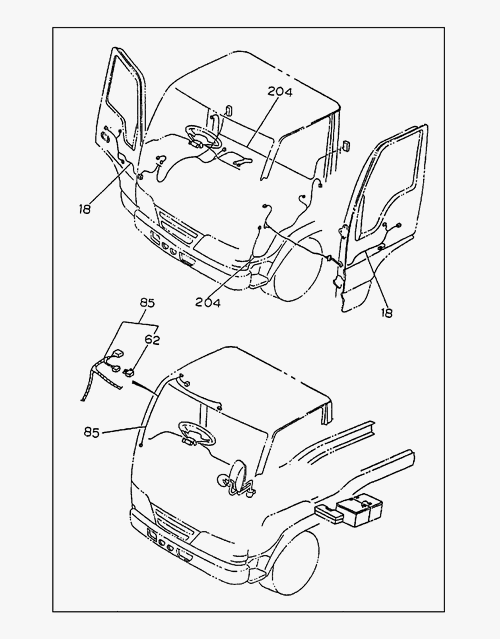 204
18
204
18
85
62
85